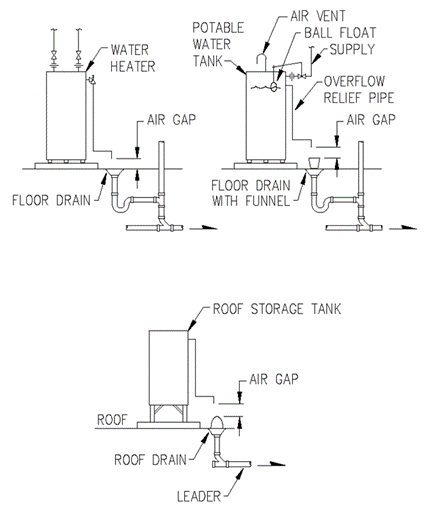 WATER HEATER

AIR GAP

FLOOR DRAIN

POTABLE WATER TANK

AIR VENT

BALL FLOAT

SUPPLY

OVERFLOW RELIEF PIPE

AIR GAP

FLOOR DRAIN WITH FUNNEL

ROOF STORAGE TANK

AIR GAP

ROOF

ROOF DRAIN

LEADER